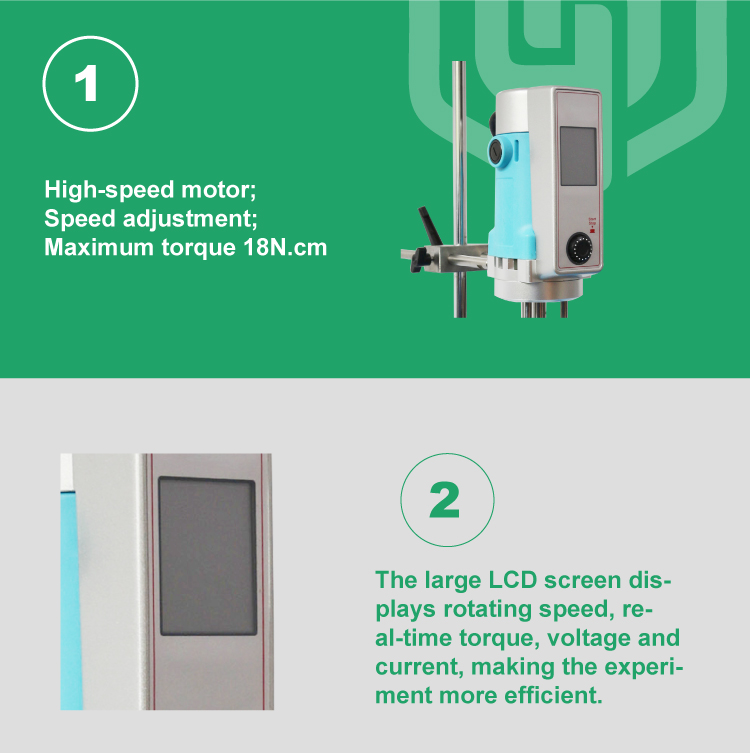 1

High-speed motor;
Speed adjustment;
Maximum torque 18N.cm

2

The large LCD screen displays rotating speed, real-time torque, voltage and current, making the experiment more efficient.